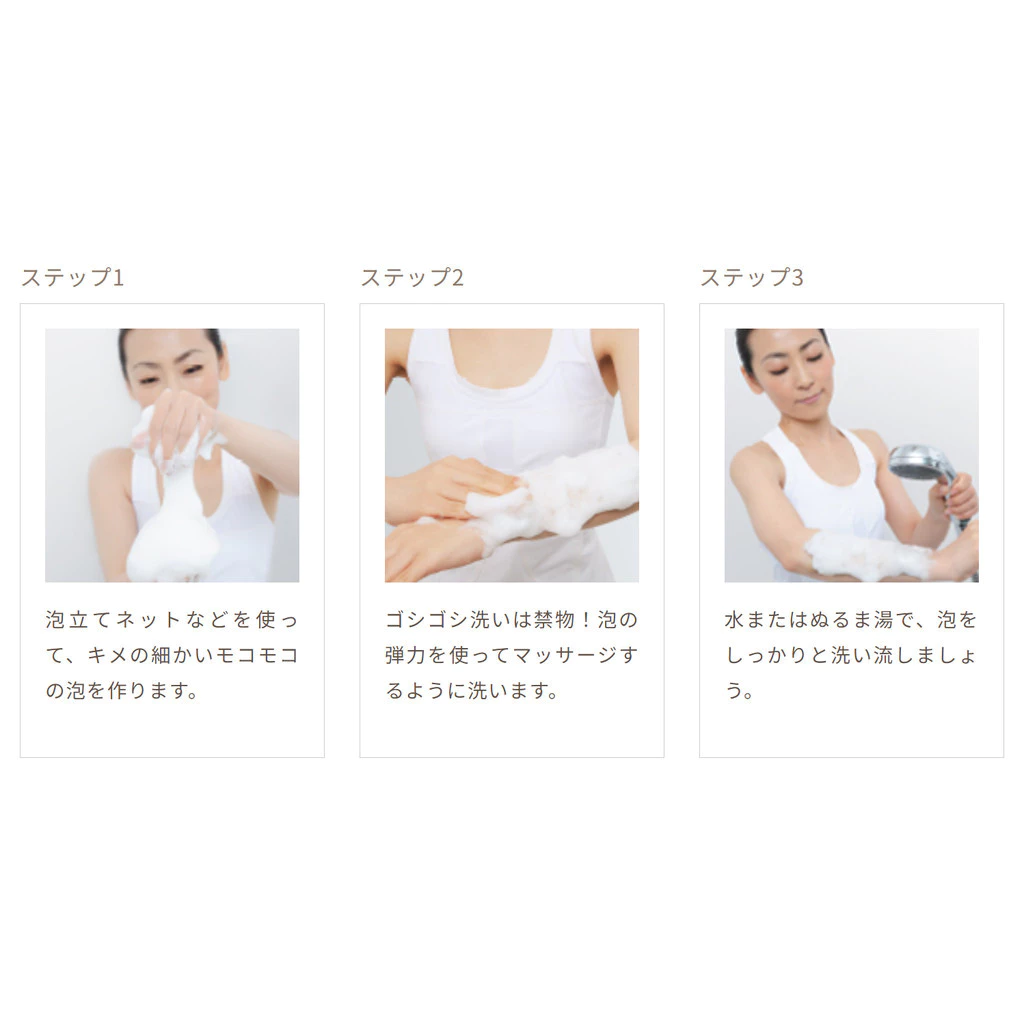 ステップ1

泡立てネットなどを使って、キメの細かいモコモコの泡を作ります。

ステップ2

ゴシゴシ洗いは禁物！泡の弾力を使ってマッサージするように洗います。

ステップ3

水またはぬるま湯で、泡をしっかりと洗い流しましょう。